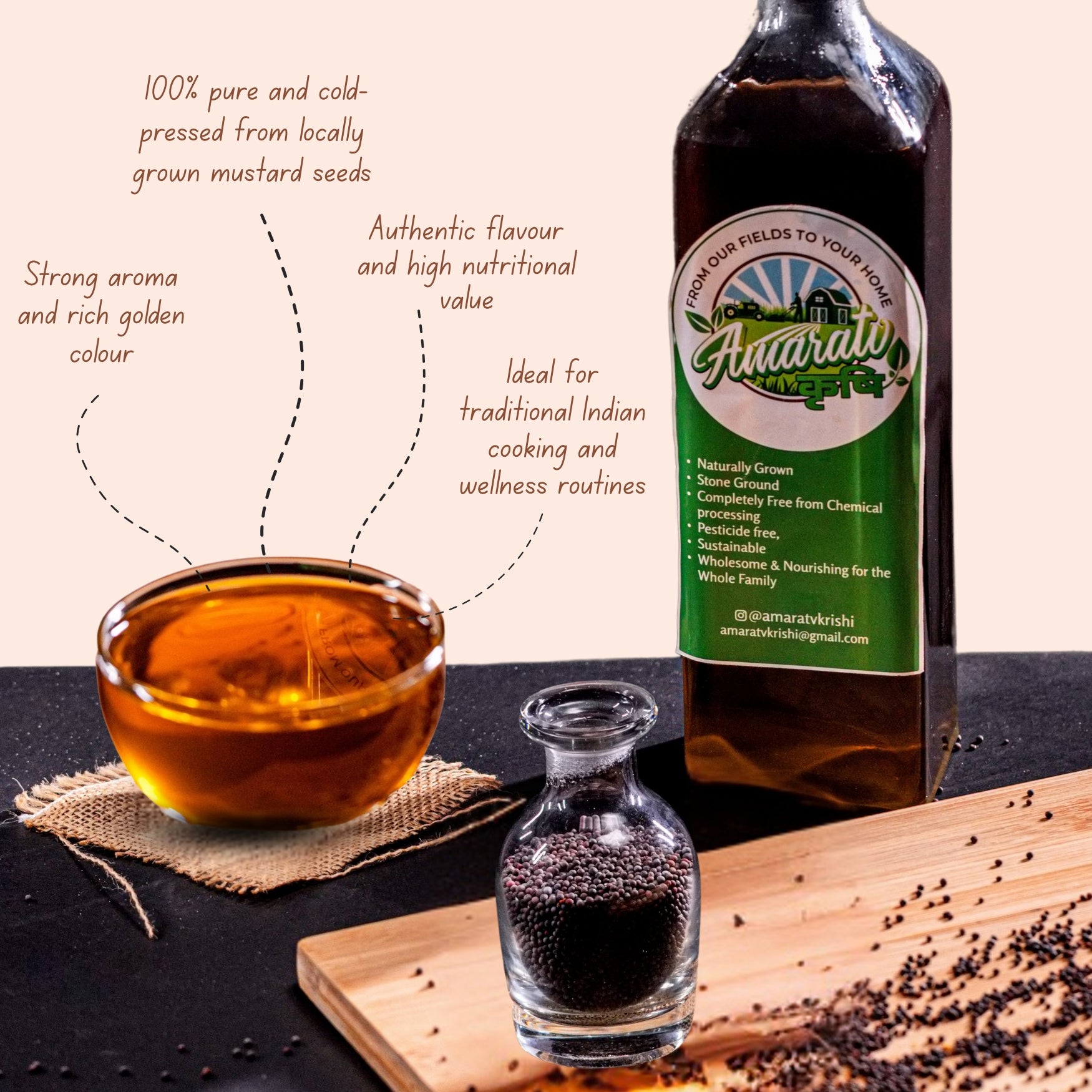 100% pure and cold-pressed from locally grown mustard seeds

Strong aroma and rich golden colour

Authentic flavour and high nutritional value

Ideal for traditional Indian cooking and wellness routines

FROM OUR FIELDS TO YOUR HOME

Amarati

कृषि

• Naturally Grown
• Stone Ground
• Completely Free from Chemical processing
• Pesticide free,
• Sustainable
• Wholesome & Nourishing for the Whole Family

@amaratvkrishi
amaratvkrishi@gmail.com